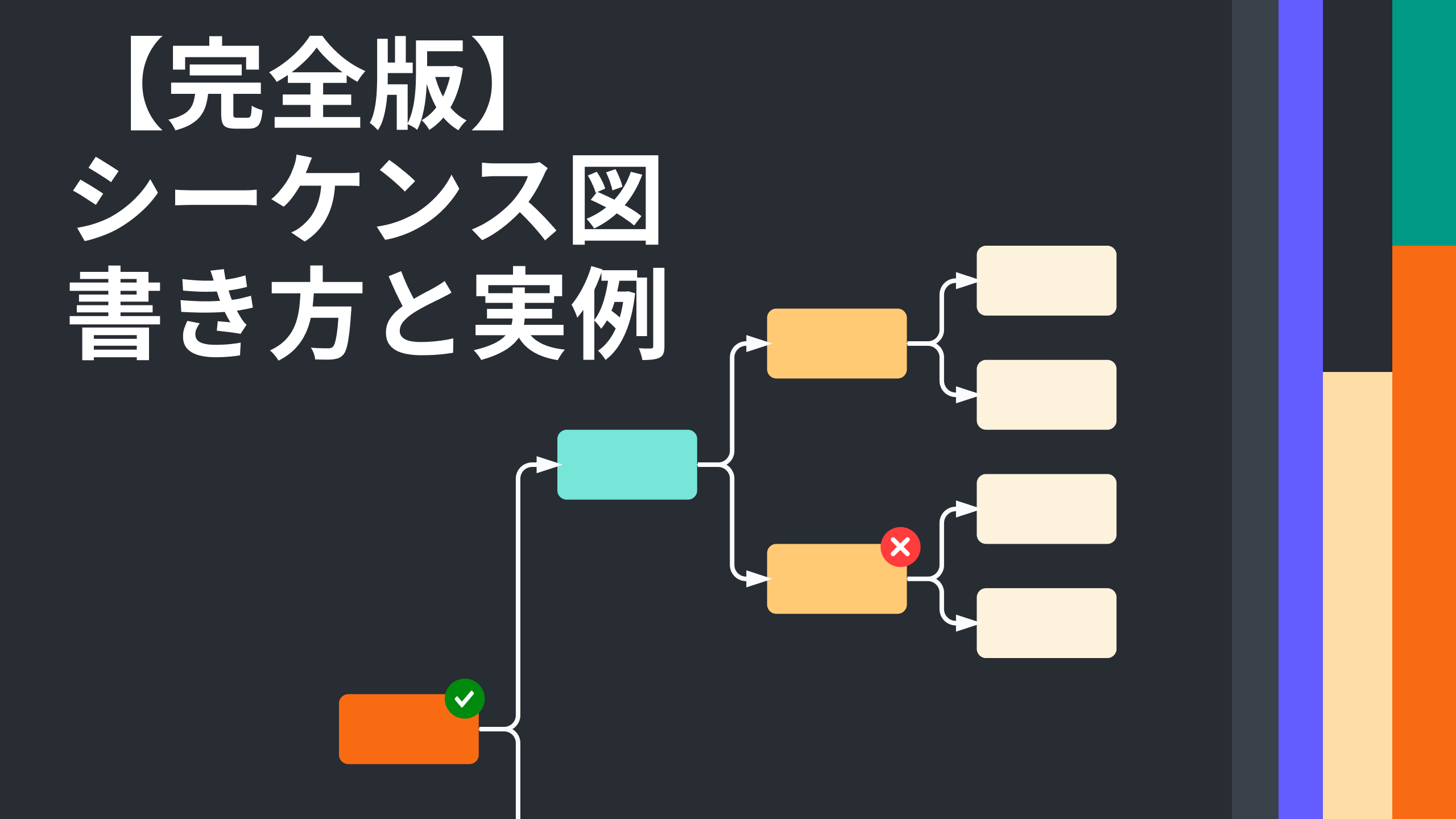 【完全版】
シーケンス図
書き方と実例