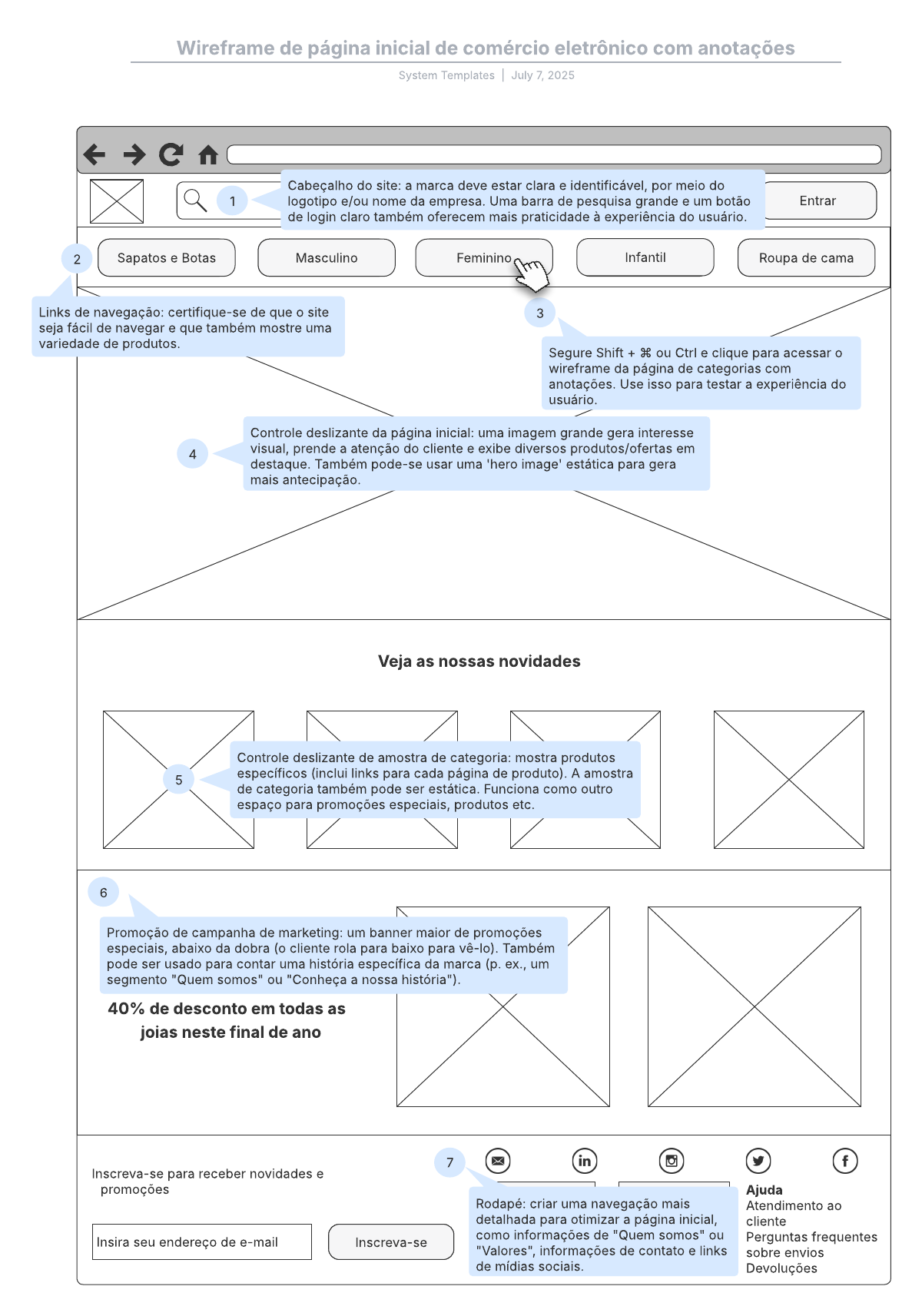 Wireframe de página inicial de comércio eletrônico com anotações

System Templates | July 7, 2025

1

Cabeçalho do site: a marca deve estar clara e identificável, por meio do logotipo e/ou nome da empresa. Uma barra de pesquisa grande e um botão de login claro também oferecem mais praticidade à experiência do usuário.

Entrar

2

Sapatos e Botas

Masculino

Feminino

Infantil

Roupa de cama

Links de navegação: certifique-se de que o site seja fácil de navegar e que também mostre uma variedade de produtos.

3

Segure Shift + ⌘ ou Ctrl e clique para acessar o wireframe da página de categorias com anotações. Use isso para testar a experiência do usuário.

4

Controle deslizante da página inicial: uma imagem grande gera interesse visual, prende a atenção do cliente e exibe diversos produtos/ofertas em destaque. Também pode-se usar uma 'hero image' estática para gera mais antecipação.

Veja as nossas novidades

5

Controle deslizante de amostra de categoria: mostra produtos específicos (inclui links para cada página de produto). A amostra de categoria também pode ser estática. Funciona como outro espaço para promoções especiais, produtos etc.

6

Promoção de campanha de marketing: um banner maior de promoções especiais, abaixo da dobra (o cliente rola para baixo para vê-lo). Também pode ser usado para contar uma história específica da marca (p. ex., um segmento "Quem somos" ou "Conheça a nossa história").

40% de desconto em todas as joias neste final de ano

Inscreva-se para receber novidades e promoções

Insira seu endereço de e-mail

Inscreva-se

7

Rodapé: criar uma navegação mais detalhada para otimizar a página inicial, como informações de "Quem somos" ou "Valores", informações de contato e links de mídias sociais.

Ajuda
Atendimento ao cliente
Perguntas frequentes sobre envios
Devoluções