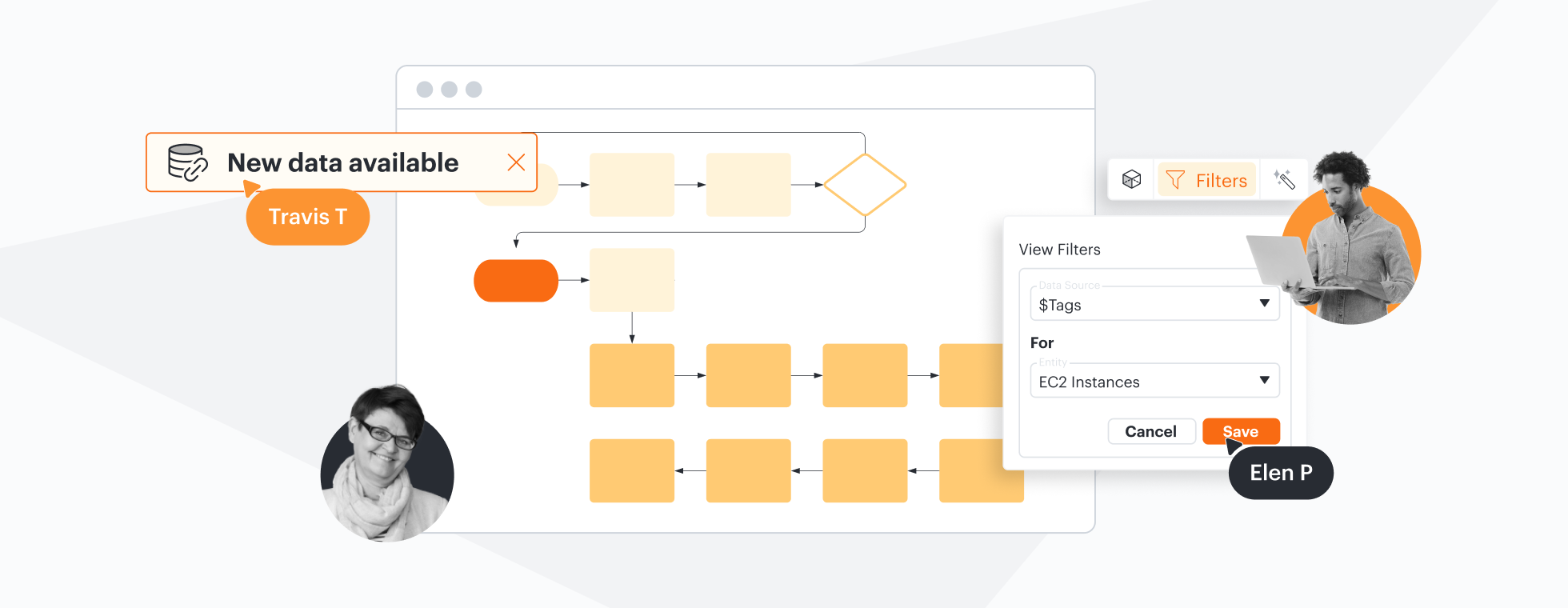 New data available

Travis T

Filters

View Filters

Data Source
$Tags

For

Entity
EC2 Instances

Cancel

Save

Elen P