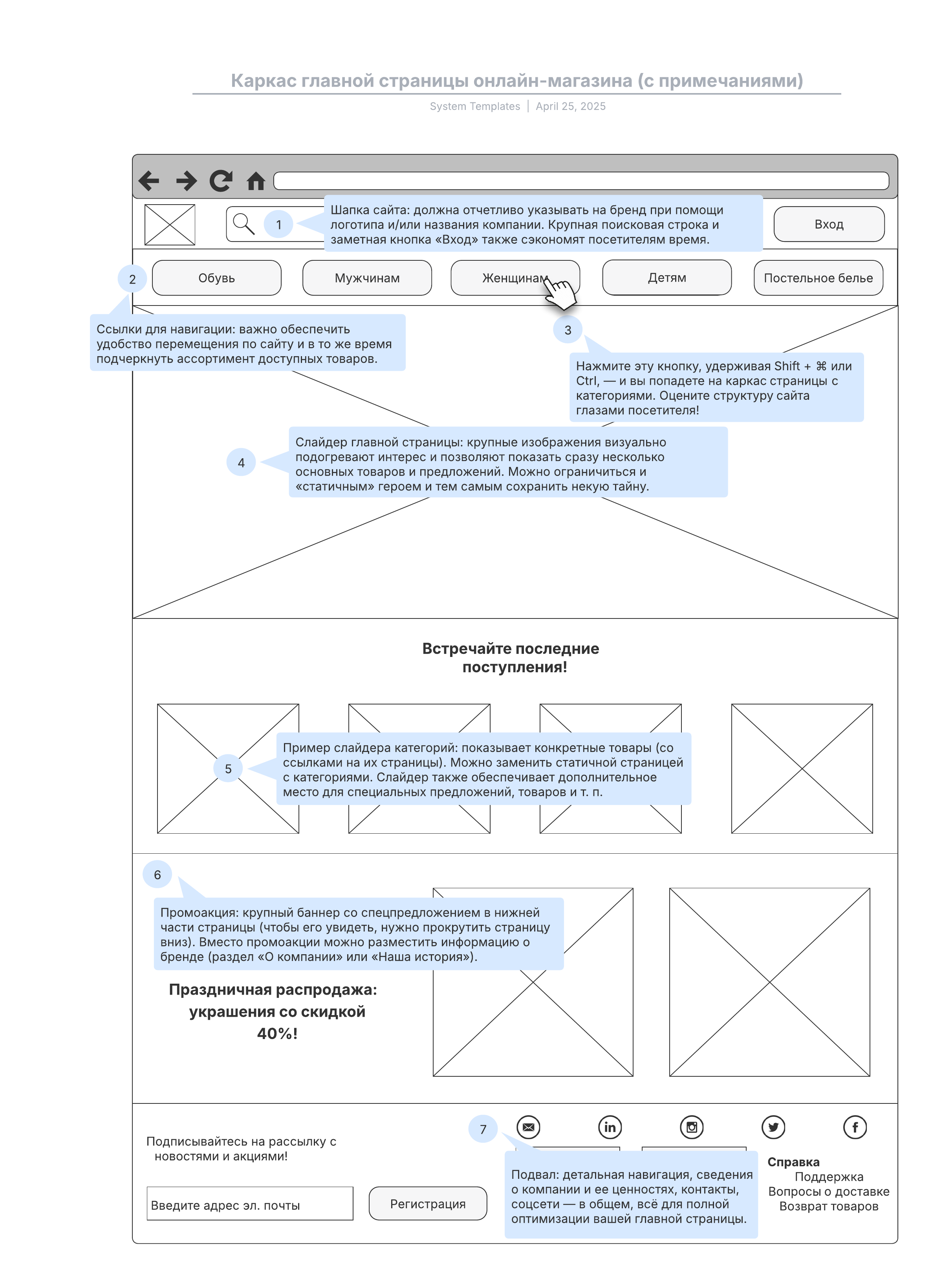 Каркас главной страницы онлайн-магазина (с примечаниями)

System Templates | April 25, 2025

1

Шапка сайта: должна отчетливо указывать на бренд при помощи логотипа и/или названия компании. Крупная поисковая строка и заметная кнопка «Вход» также сэкономят посетителям время.

Вход

2

Обувь

Мужчинам

Женщинам

Детям

Постельное белье

Ссылки для навигации: важно обеспечить удобство перемещения по сайту и в то же время подчеркнуть ассортимент доступных товаров.

3

Нажмите эту кнопку, удерживая Shift + ⌘ или Ctrl, — и вы попадете на каркас страницы с категориями. Оцените структуру сайта глазами посетителя!

4

Слайдер главной страницы: крупные изображения визуально подогревают интерес и позволяют показать сразу несколько основных товаров и предложений. Можно ограничиться и «статичным» героем и тем самым сохранить некую тайну.

Встречайте последние поступления!

5

Пример слайдера категорий: показывает конкретные товары (со ссылками на их страницы). Можно заменить статичной страницей с категориями. Слайдер также обеспечивает дополнительное место для специальных предложений, товаров и т. п.

6

Промоакция: крупный баннер со спецпредложением в нижней части страницы (чтобы его увидеть, нужно прокрутить страницу вниз). Вместо промоакции можно разместить информацию о бренде (раздел «О компании» или «Наша история»).

Праздничная распродажа: украшения со скидкой 40%!

Подписывайтесь на рассылку с новостями и акциями!

Введите адрес эл. почты

Регистрация

7

Подвал: детальная навигация, сведения о компании и ее ценностях, контакты, соцсети — в общем, всё для полной оптимизации вашей главной страницы.

Справка
Поддержка
Вопросы о доставке
Возврат товаров